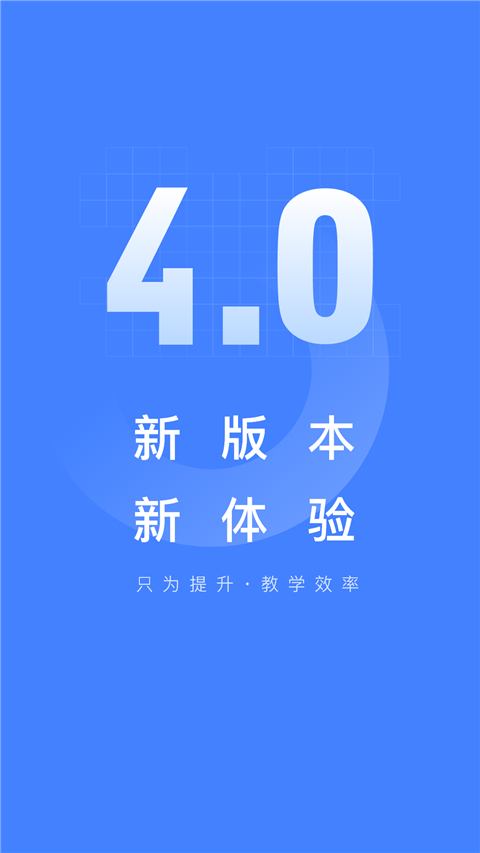 4.0

新版本
新体验

只为提升·教学效率