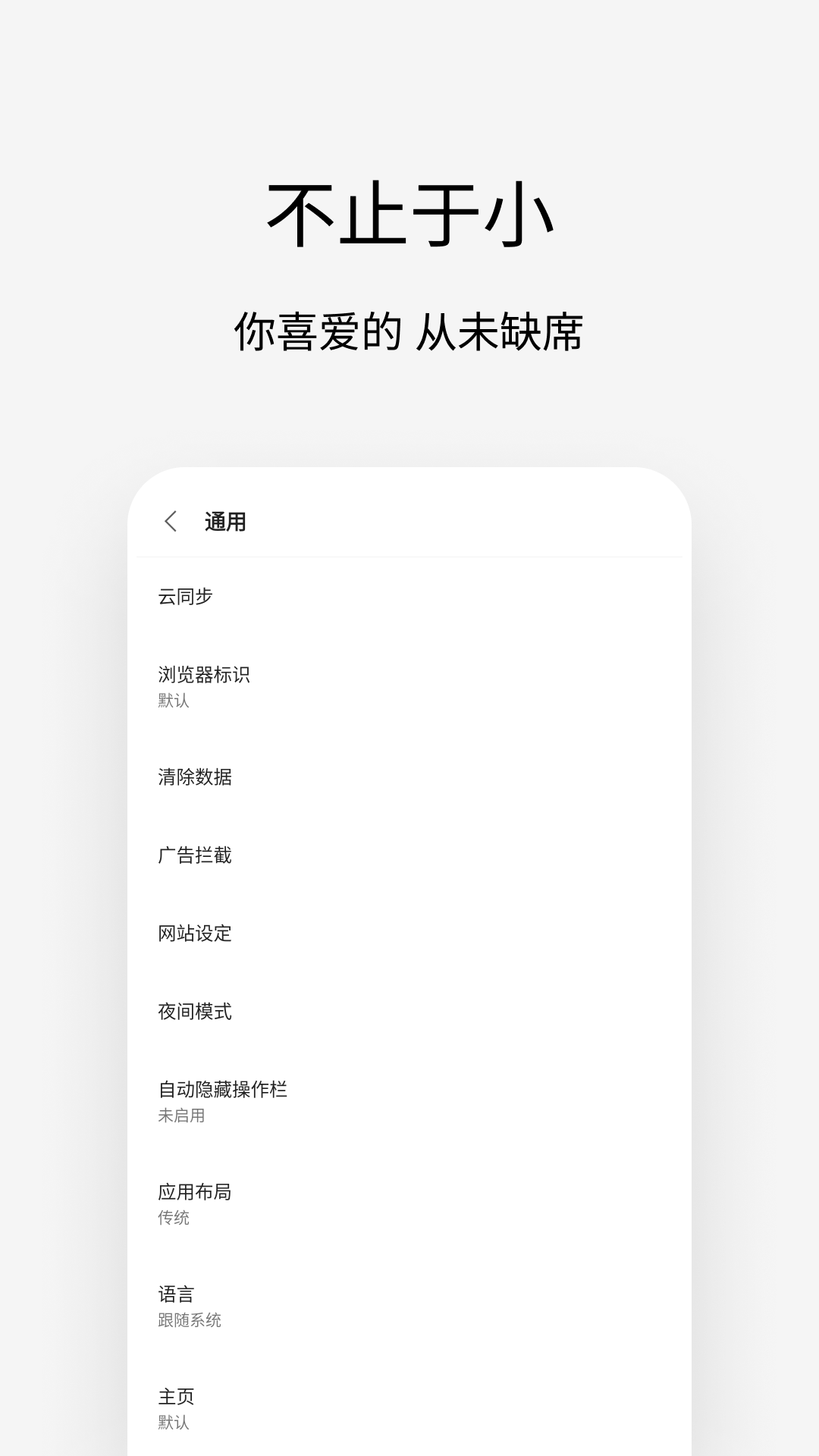 不止于小

你喜爱的 从未缺席

通用

云同步

浏览器标识
默认

清除数据

广告拦截

网站设定

夜间模式

自动隐藏操作栏
未启用

应用布局
传统

语言
跟随系统

主页
默认